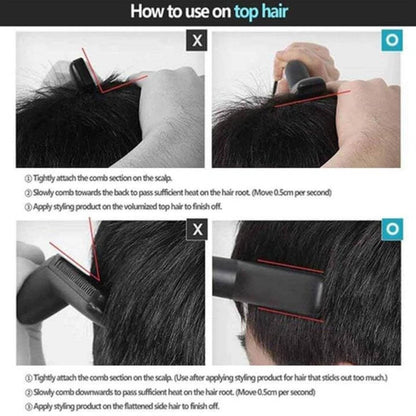 How to use on top hair

X

O

① Tightly attach the comb section on the scalp.
② Slowly comb towards the back to pass sufficient heat on the hair root. (Move 0.5cm per second)
③ Apply styling product on the volumized top hair to finish off.

X

O

① Tightly attach the comb section on the scalp. (Use after applying styling product for hair that sticks out too much.)
② Slowly comb downwards to pass sufficient heat on the hair root. (Move 0.5cm per second)
③ Apply styling product on the flattened side hair to finish off.