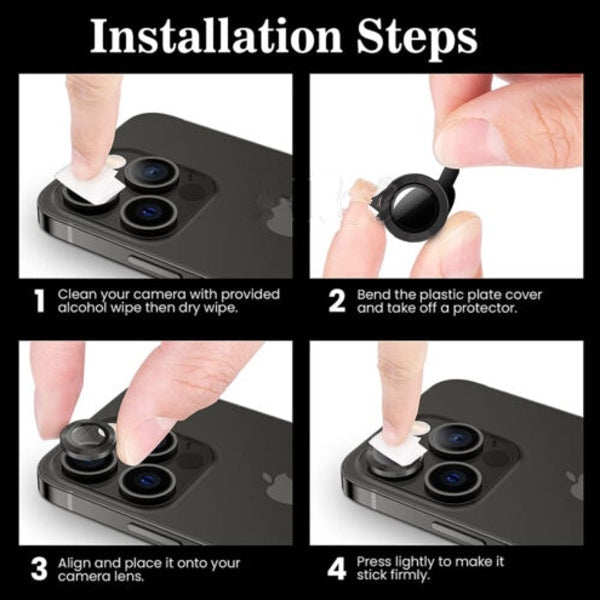 Installation Steps

1 Clean your camera with provided alcohol wipe then dry wipe.

2 Bend the plastic plate cover and take off a protector.

3 Align and place it onto your camera lens.

4 Press lightly to make it stick firmly.