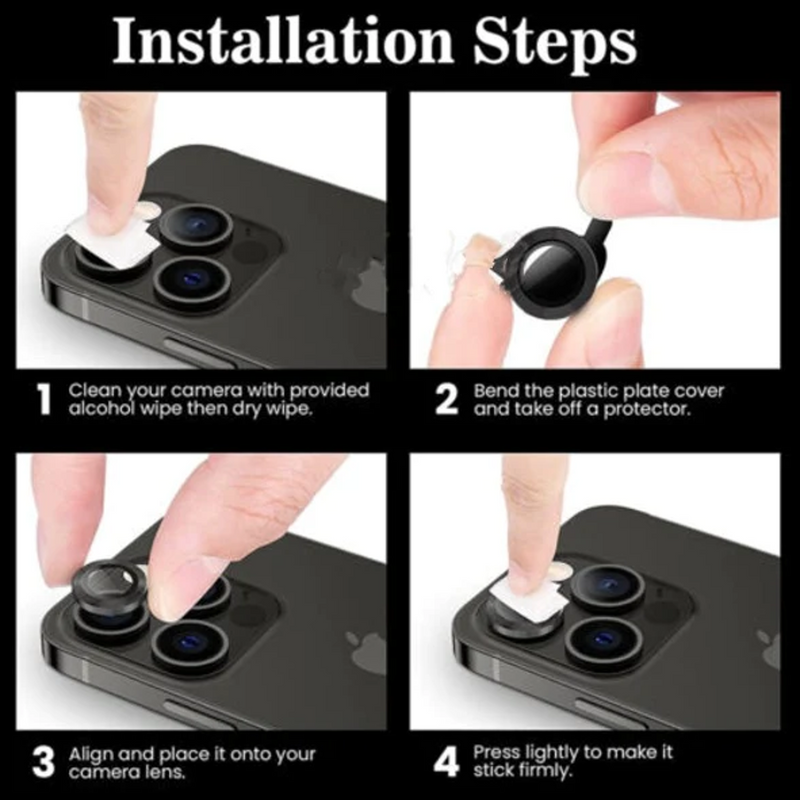 Installation Steps

1 Clean your camera with provided alcohol wipe then dry wipe.

2 Bend the plastic plate cover and take off a protector.

3 Align and place it onto your camera lens.

4 Press lightly to make it stick firmly.