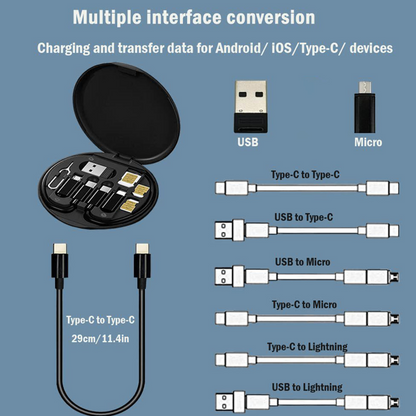 Multiple interface conversion

Charging and transfer data for Android/ iOS/Type-C/ devices

USB

Micro

Type-C to Type-C

USB to Type-C

USB to Micro

Type-C to Micro

Type-C to Lightning

USB to Lightning

Type-C to Type-C

29cm/11.4in