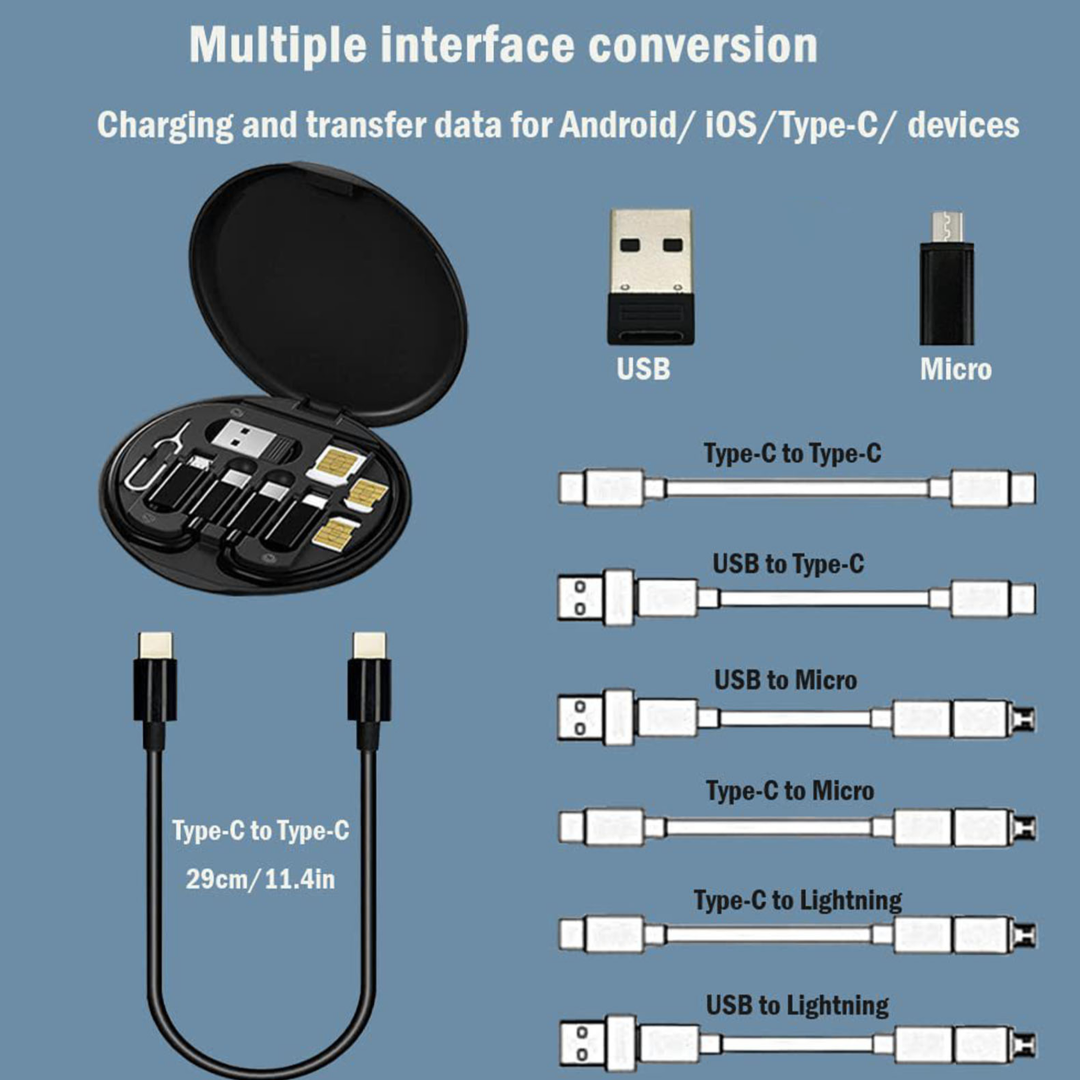 Multiple interface conversion

Charging and transfer data for Android/ iOS/Type-C/ devices

USB

Micro

Type-C to Type-C

USB to Type-C

USB to Micro

Type-C to Micro

Type-C to Lightning

USB to Lightning

Type-C to Type-C

29cm/11.4in