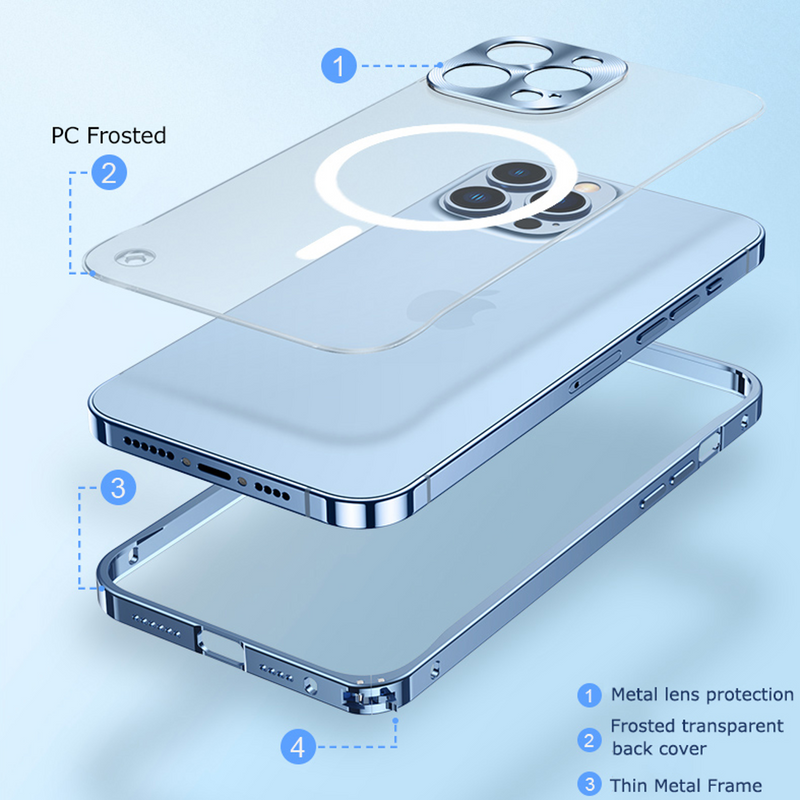 1

PC Frosted

2

3

4

1 Metal lens protection

2 Frosted transparent back cover

3 Thin Metal Frame