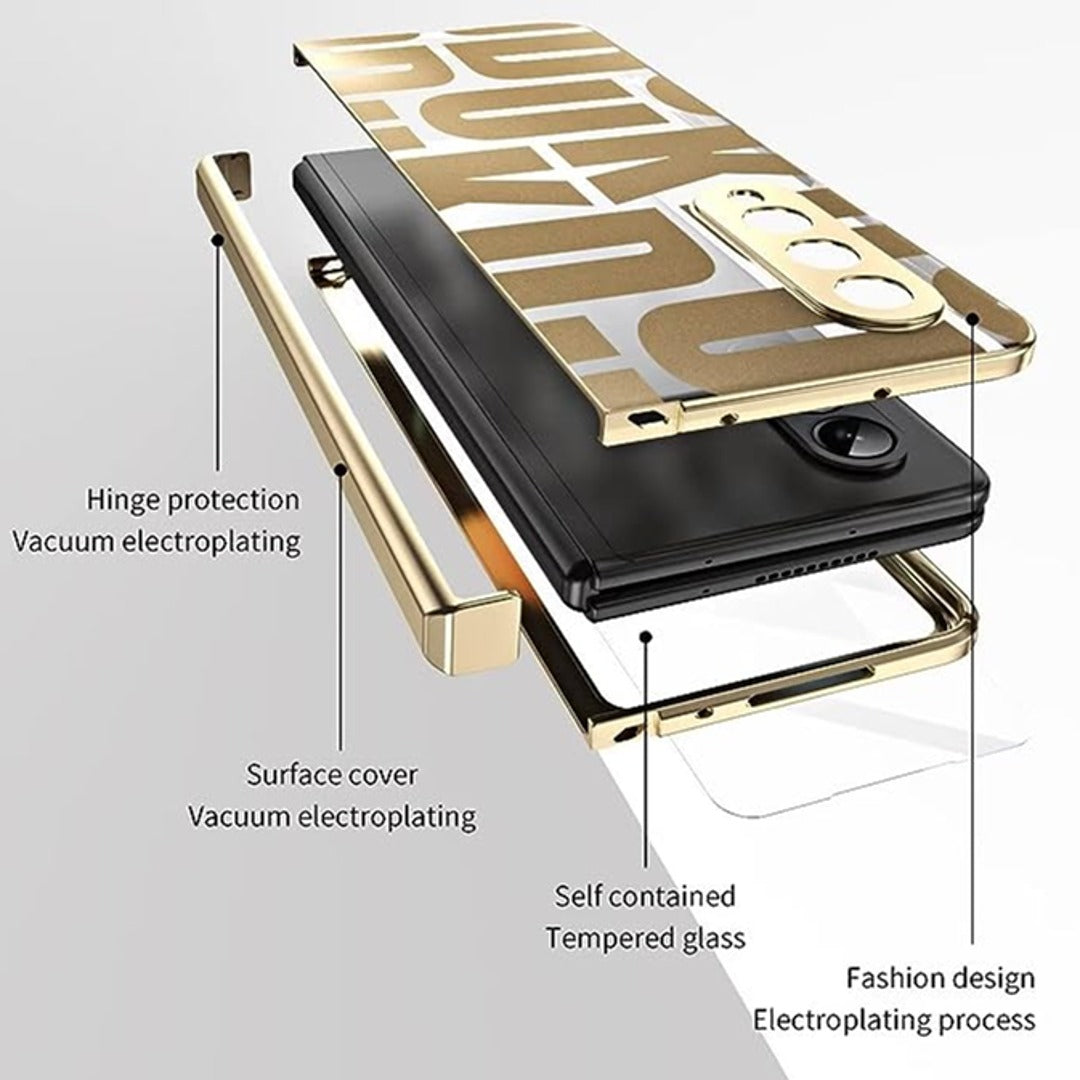 Hinge protection
Vacuum electroplating

Surface cover
Vacuum electroplating

Self contained
Tempered glass

Fashion design
Electroplating process