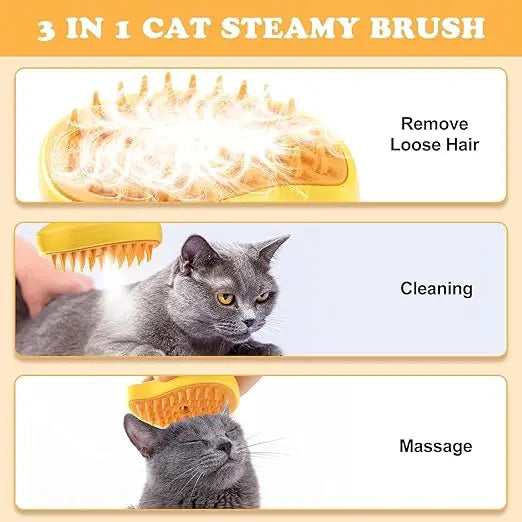 3 IN 1 CAT STEAMY BRUSH

Remove Loose Hair

Cleaning

Massage